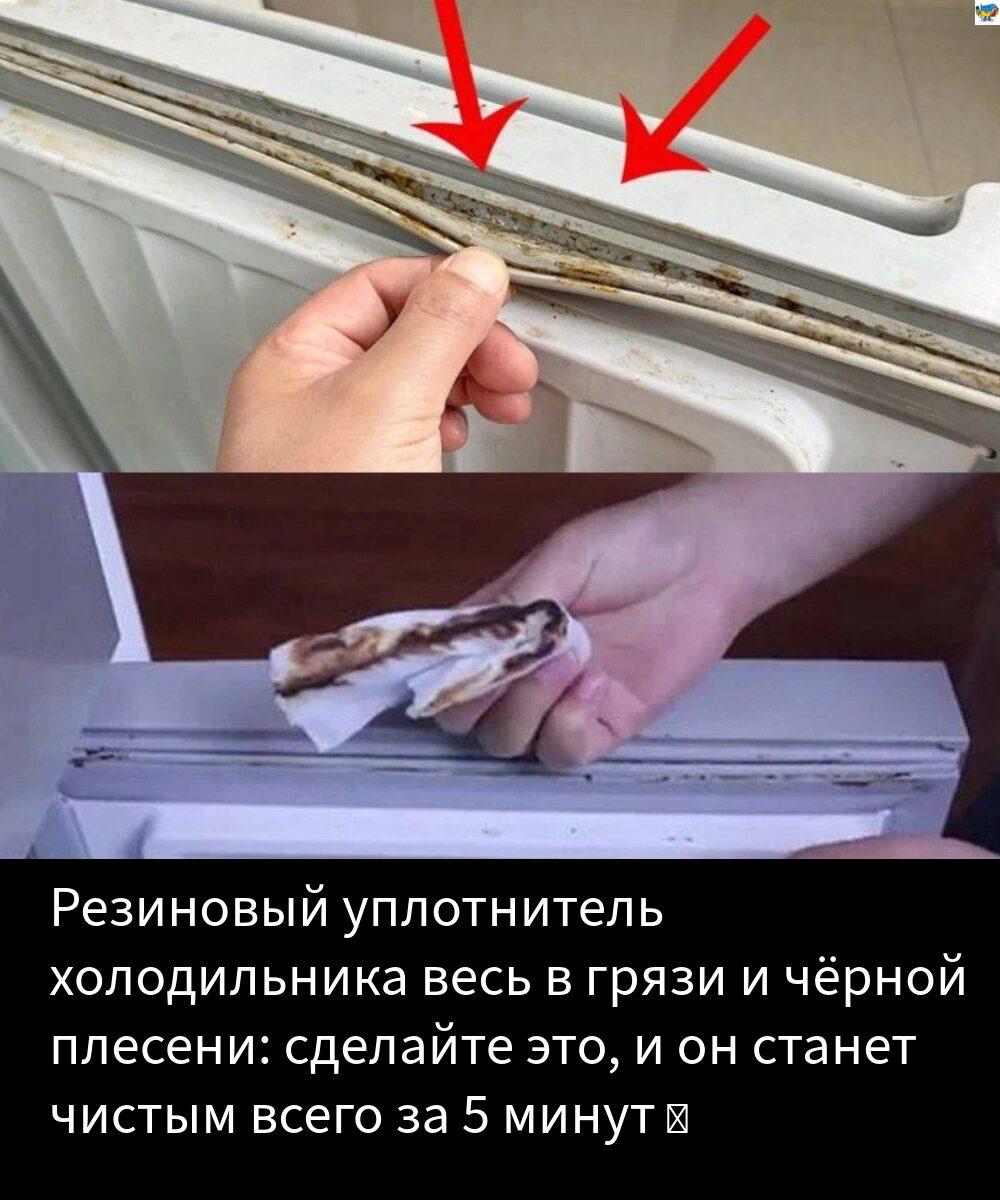 Резиновый уплотнитель холодильника весь в грязи и чёрной плесени: сделайте это, и он станет чистым всего за 5 минут